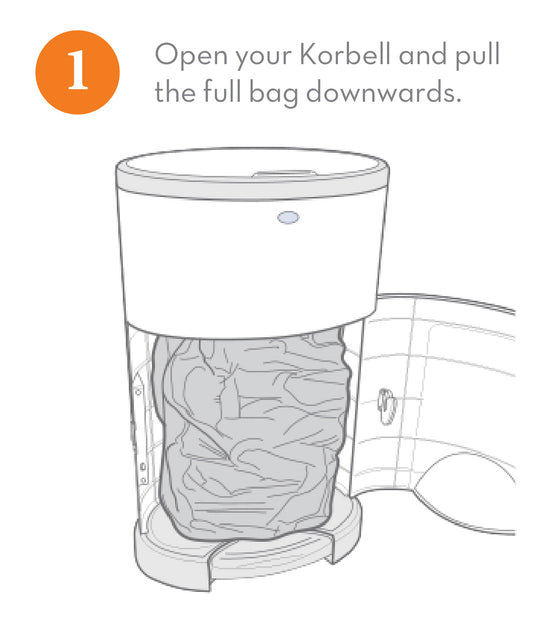 1

Open your Korbell and pull the full bag downwards.