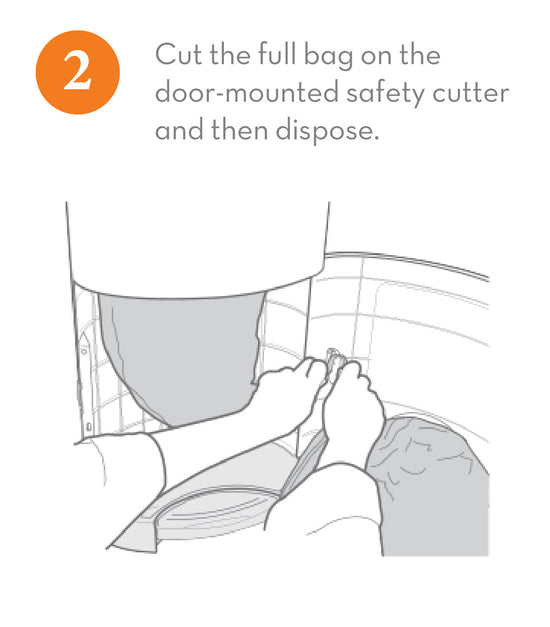 2

Cut the full bag on the door-mounted safety cutter and then dispose.